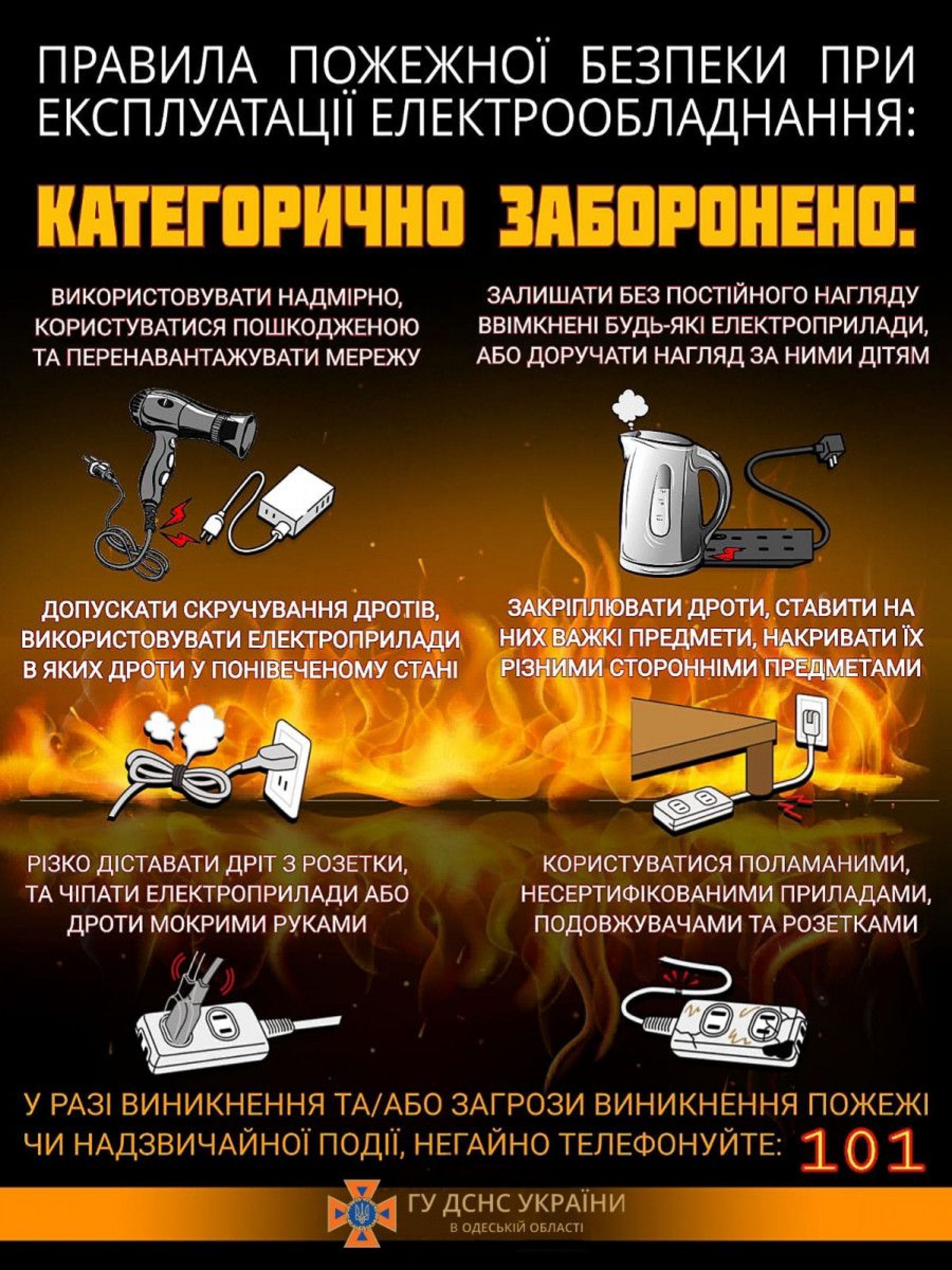 ПРАВИЛА ПОЖЕЖНОЇ БЕЗПЕКИ ПРИ ЕКСПЛУАТАЦІЇ ЕЛЕКТРООБЛАДНАННЯ:

КАТЕГОРИЧНО ЗАБОРОНЕНО:

ВИКОРИСТОВУВАТИ НАДМІРНО, КОРИСТУВАТИСЯ ПОШКОДЖЕНОЮ ТА ПЕРЕНАВАНТАЖУВАТИ МЕРЕЖУ

ЗАЛИШАТИ БЕЗ ПОСТІЙНОГО НАГЛЯДУ ВВІМКНЕНІ БУДЬ-ЯКІ ЕЛЕКТРОПРИЛАДИ, АБО ДОРУЧАТИ НАГЛЯД ЗА НИМИ ДІТЯМ

ДОПУСКАТИ СКРУЧУВАННЯ ДРОТІВ, ВИКОРИСТОВУВАТИ ЕЛЕКТРОПРИЛАДИ В ЯКИХ ДРОТИ У ПОНІВЕЧЕНОМУ СТАНІ

ЗАКРІПЛЮВАТИ ДРОТИ, СТАВИТИ НА НИХ ВАЖКІ ПРЕДМЕТИ, НАКРИВАТИ ЇХ РІЗНИМИ СТОРОННІМИ ПРЕДМЕТАМИ

РІЗКО ДІСТАВАТИ ДРІТ З РОЗЕТКИ, ТА ЧІПАТИ ЕЛЕКТРОПРИЛАДИ АБО ДРОТИ МОКРИМИ РУКАМИ

КОРИСТУВАТИСЯ ПОЛАМАНИМИ, НЕСЕРТИФІКОВАНИМИ ПРИЛАДАМИ, ПОДОВЖУВАЧАМИ ТА РОЗЕТКАМИ

У РАЗІ ВИНИКНЕННЯ ТА/АБО ЗАГРОЗИ ВИНИКНЕННЯ ПОЖЕЖІ ЧИ НАДЗВИЧАЙНОЇ ПОДІЇ, НЕГАЙНО ТЕЛЕФОНУЙТЕ: 101

ГУ ДСНС УКРАЇНИ
В ОДЕСЬКІЙ ОБЛАСТІ